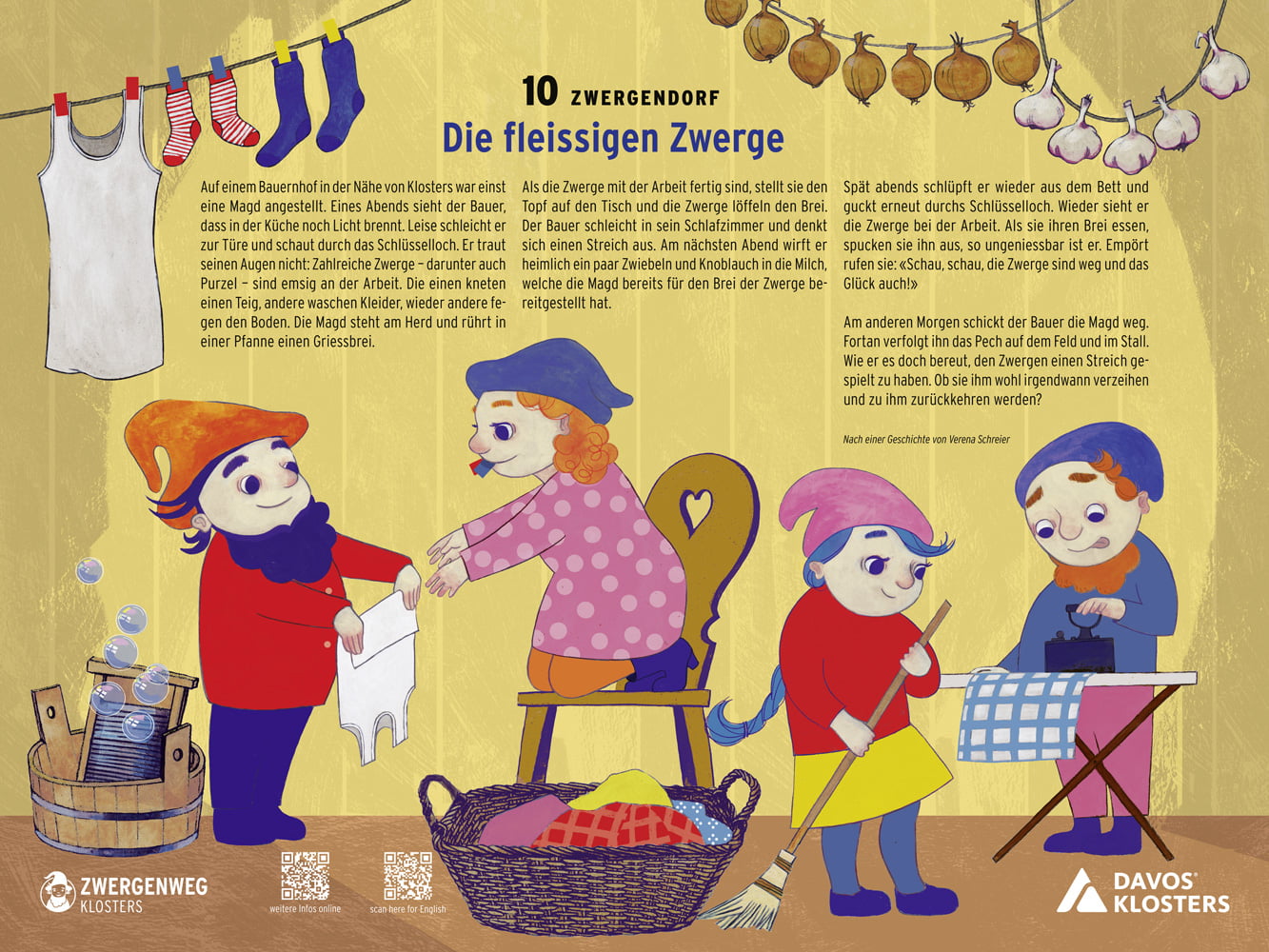 10 ZWERGENDORF
Die fleissigen Zwerge

Auf einem Bauernhof in der Nähe von Klosters war einst eine Magd angestellt. Eines Abends sieht der Bauer, dass in der Küche noch Licht brennt. Leise schleicht er zur Türe und schaut durch das Schlüsselloch. Er traut seinen Augen nicht: Zahlreiche Zwerge – darunter auch Purzel – sind emsig an der Arbeit. Die einen kneten einen Teig, andere waschen Kleider, wieder andere fegen den Boden. Die Magd steht am Herd und rührt in einer Pfanne einen Griessbrei.

Als die Zwerge mit der Arbeit fertig sind, stellt sie den Topf auf den Tisch und die Zwerge löffeln den Brei. Der Bauer schleicht in sein Schlafzimmer und denkt sich einen Streich aus. Am nächsten Abend wirft er heimlich ein paar Zwiebeln und Knoblauch in die Milch, welche die Magd bereits für den Brei der Zwerge bereitgestellt hat.

Spät abends schlüpft er wieder aus dem Bett und guckt erneut durchs Schlüsselloch. Wieder sieht er die Zwerge bei der Arbeit. Als sie ihren Brei essen, spucken sie ihn aus, so ungeniessbar ist er. Empört rufen sie: «Schau, schau, die Zwerge sind weg und das Glück auch!»

Am anderen Morgen schickt der Bauer die Magd weg. Fortan verfolgt ihn das Pech auf dem Feld und im Stall. Wie er es doch bereut, den Zwergen einen Streich gespielt zu haben. Ob sie ihm wohl irgendwann verzeihen und zu ihm zurückkehren werden?

Nach einer Geschichte von Verena Schreier

ZWERGENWEG KLOSTERS

weitere Infos online

scan here for English

DAVOS KLOSTERS